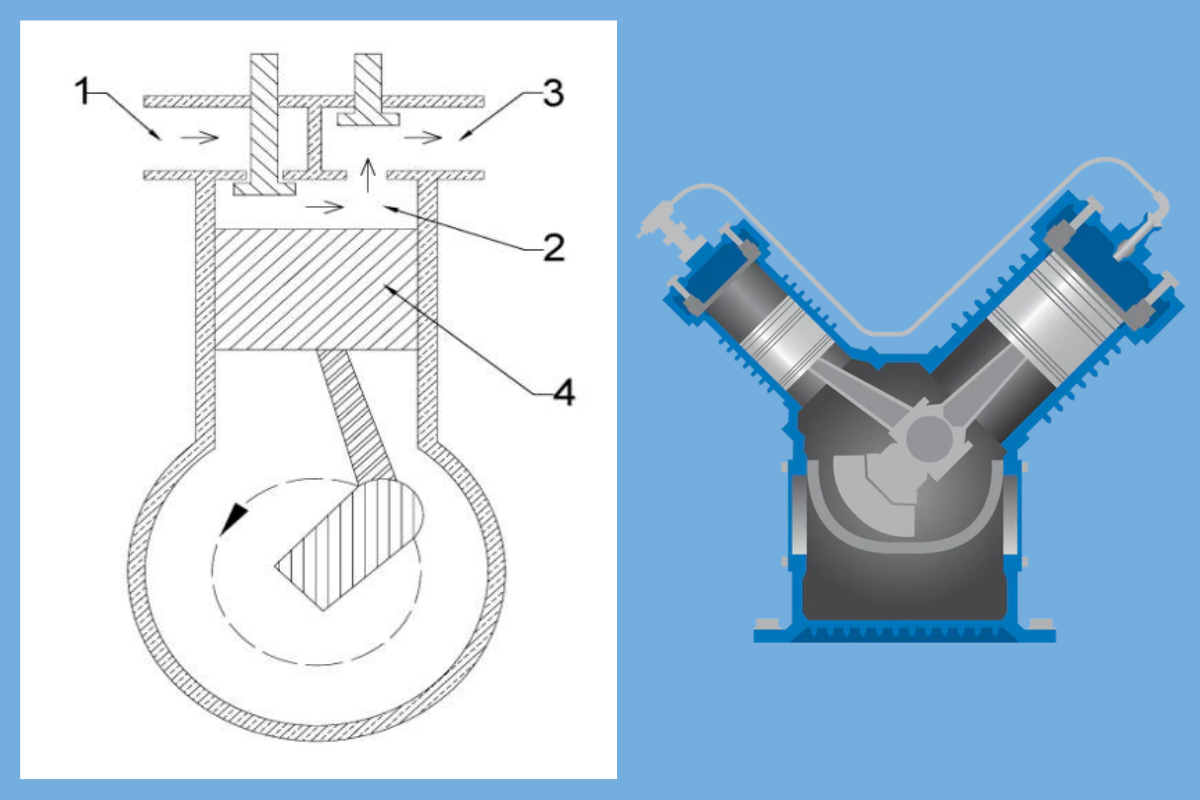 1
3
2
4